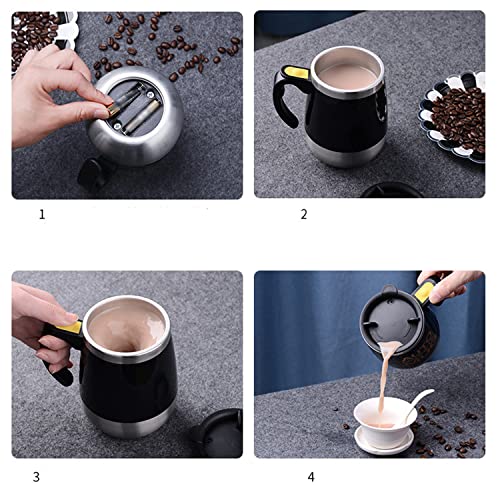 1

2

3

4