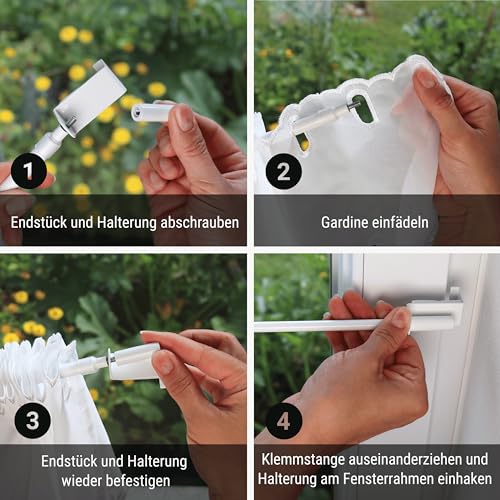 1

Endstück und Halterung abschrauben

2

Gardine einfädeln

3

Endstück und Halterung wieder befestigen

4

Klemmstange auseinanderziehen und Halterung am Fensterrahmen einhaken