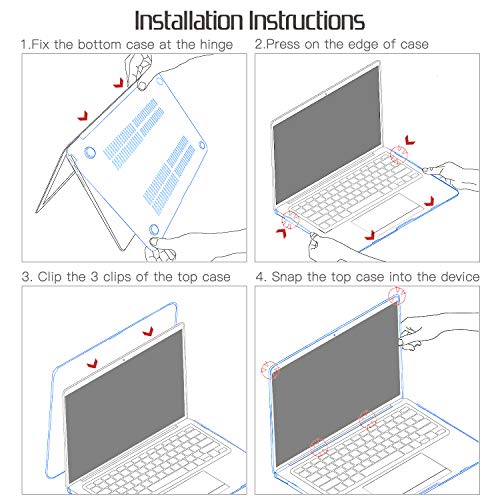 Installation Instructions

1.Fix the bottom case at the hinge

2.Press on the edge of case

3. Clip the 3 clips of the top case

4. Snap the top case into the device