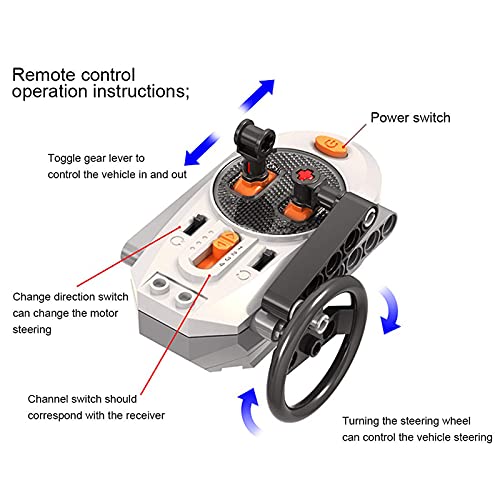 Remote control operation instructions;

Power switch

Toggle gear lever to control the vehicle in and out

Change direction switch can change the motor steering

Channel switch should correspond with the receiver

Turning the steering wheel can control the vehicle steering