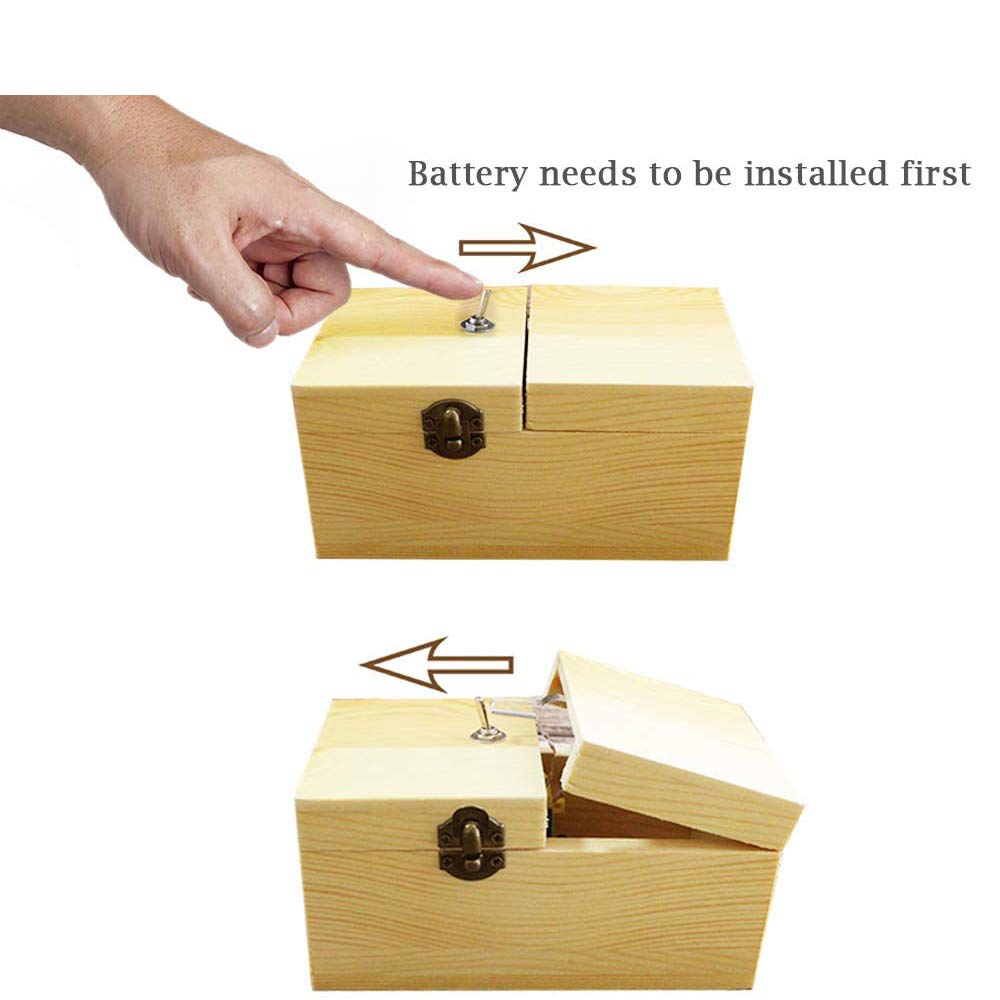 Battery needs to be installed first