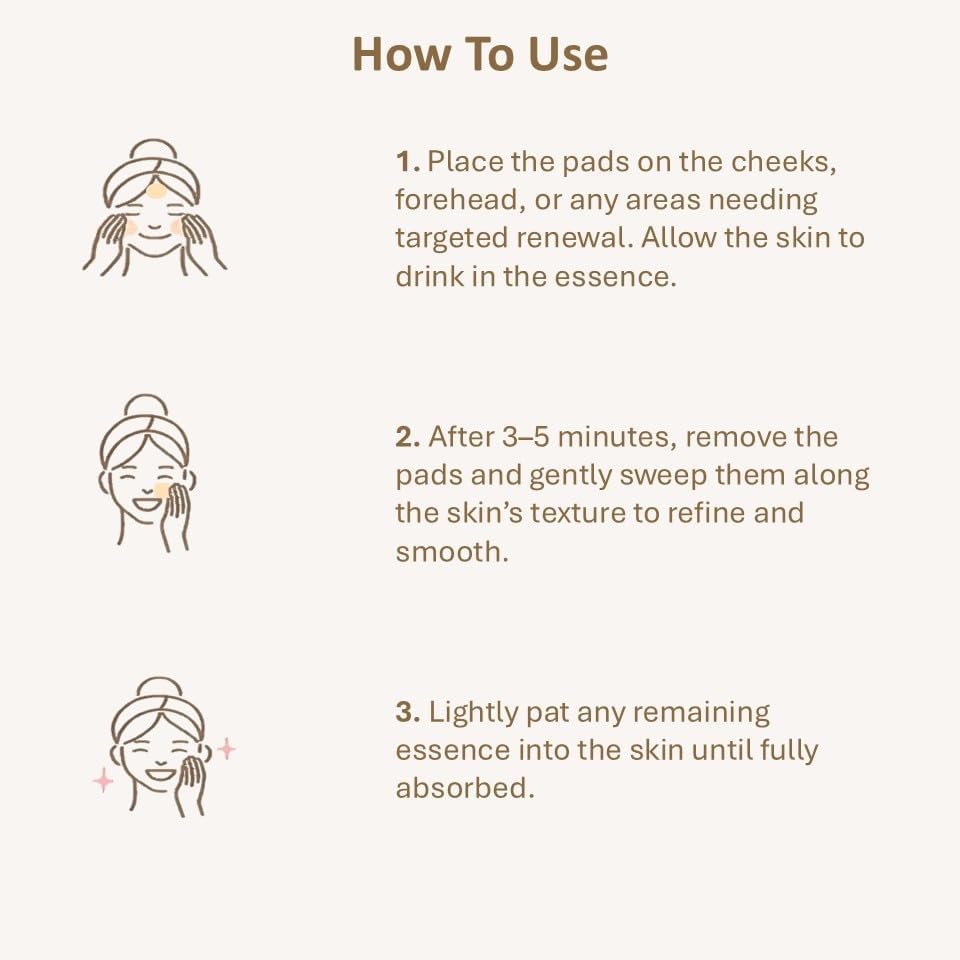 How To Use

1. Place the pads on the cheeks, forehead, or any areas needing targeted renewal. Allow the skin to drink in the essence.

2. After 3–5 minutes, remove the pads and gently sweep them along the skin's texture to refine and smooth.

3. Lightly pat any remaining essence into the skin until fully absorbed.