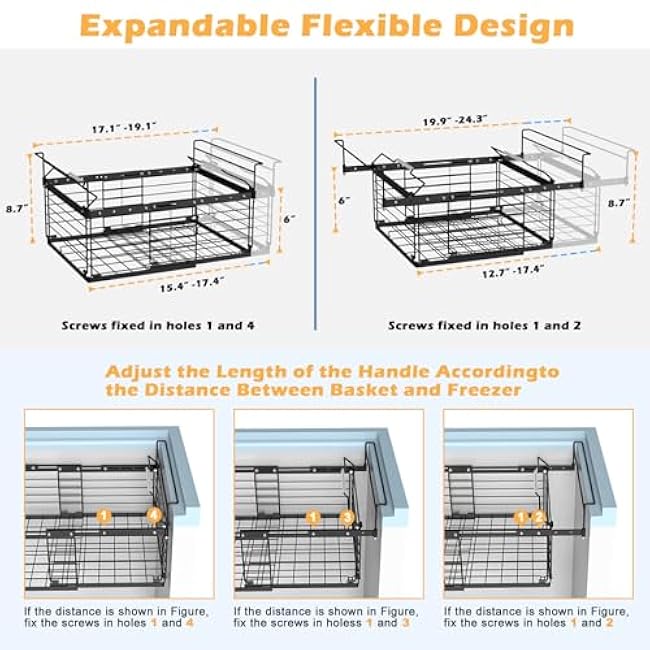 Expandable Flexible Design

17.1" -19.1"

8.7"

6"

15.4" -17.4"

Screws fixed in holes 1 and 4

19.9" -24.3"

6"

8.7"

12.7" -17.4"

Screws fixed in holes 1 and 2

Adjust the Length of the Handle Accordingto the Distance Between Basket and Freezer

1 4

If the distance is shown in Figure, fix the screws in holes 1 and 4

1 3

If the distance is shown in Figure, fix the screws in holess 1 and 3

1 2

If the distance is shown in Figure, fix the screws in holes 1 and 2