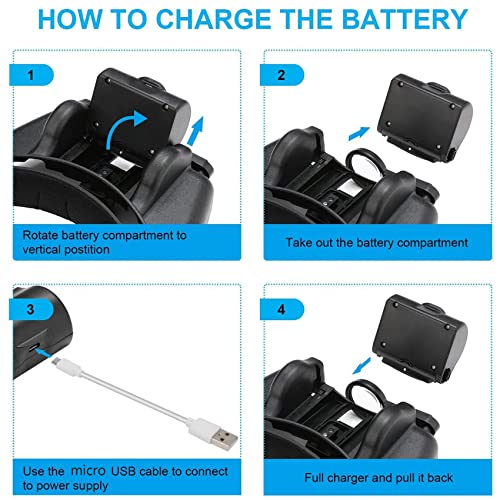 HOW TO CHARGE THE BATTERY

1

Rotate battery compartment to vertical postition

2

Take out the battery compartment

3

Use the micro USB cable to connect to power supply

4

Full charger and pull it back