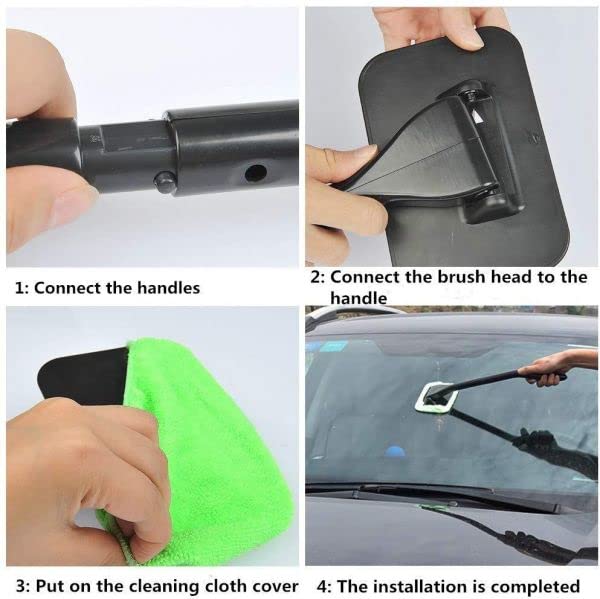 1: Connect the handles

2: Connect the brush head to the handle

3: Put on the cleaning cloth cover

4: The installation is completed