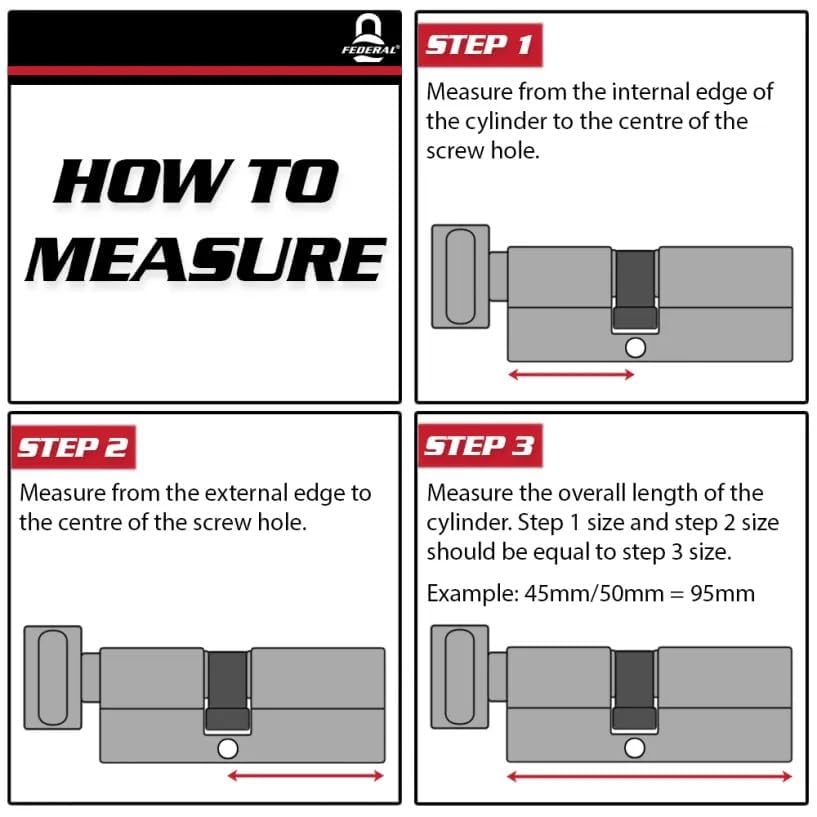 FEDERAL

HOW TO MEASURE

STEP 1

Measure from the internal edge of the cylinder to the centre of the screw hole.

STEP 2

Measure from the external edge to the centre of the screw hole.

STEP 3

Measure the overall length of the cylinder. Step 1 size and step 2 size should be equal to step 3 size.

Example: 45mm/50mm = 95mm