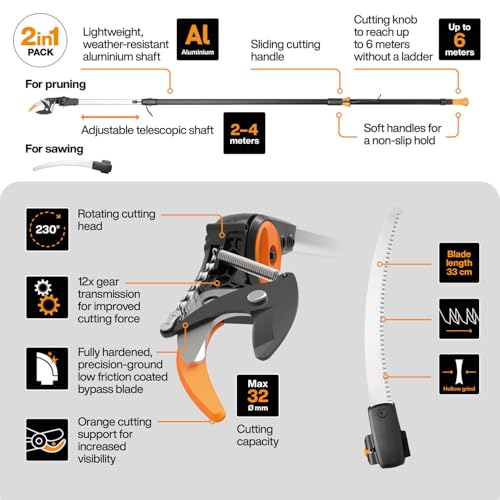 2in1 PACK

Lightweight, weather-resistant aluminium shaft

Al Aluminium

Sliding cutting handle

Cutting knob to reach up to 6 meters without a ladder

Up to 6 meters

For pruning

Adjustable telescopic shaft

2–4 meters

Soft handles for a non-slip hold

For sawing

230°

Rotating cutting head

12x gear transmission for improved cutting force

Fully hardened, precision-ground low friction coated bypass blade

Orange cutting support for increased visibility

Max 32 Ømm

Cutting capacity

Blade length 33 cm

Hollow grind