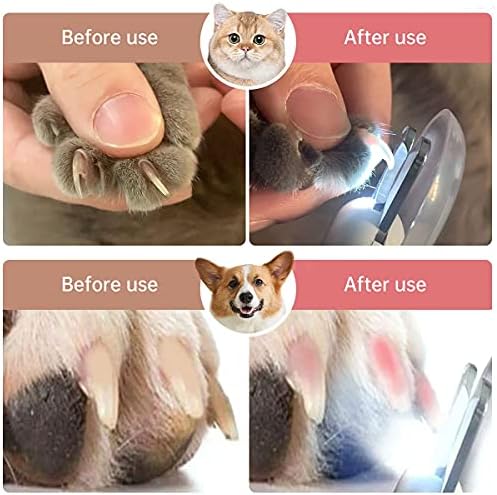 Before use

After use

Before use

After use