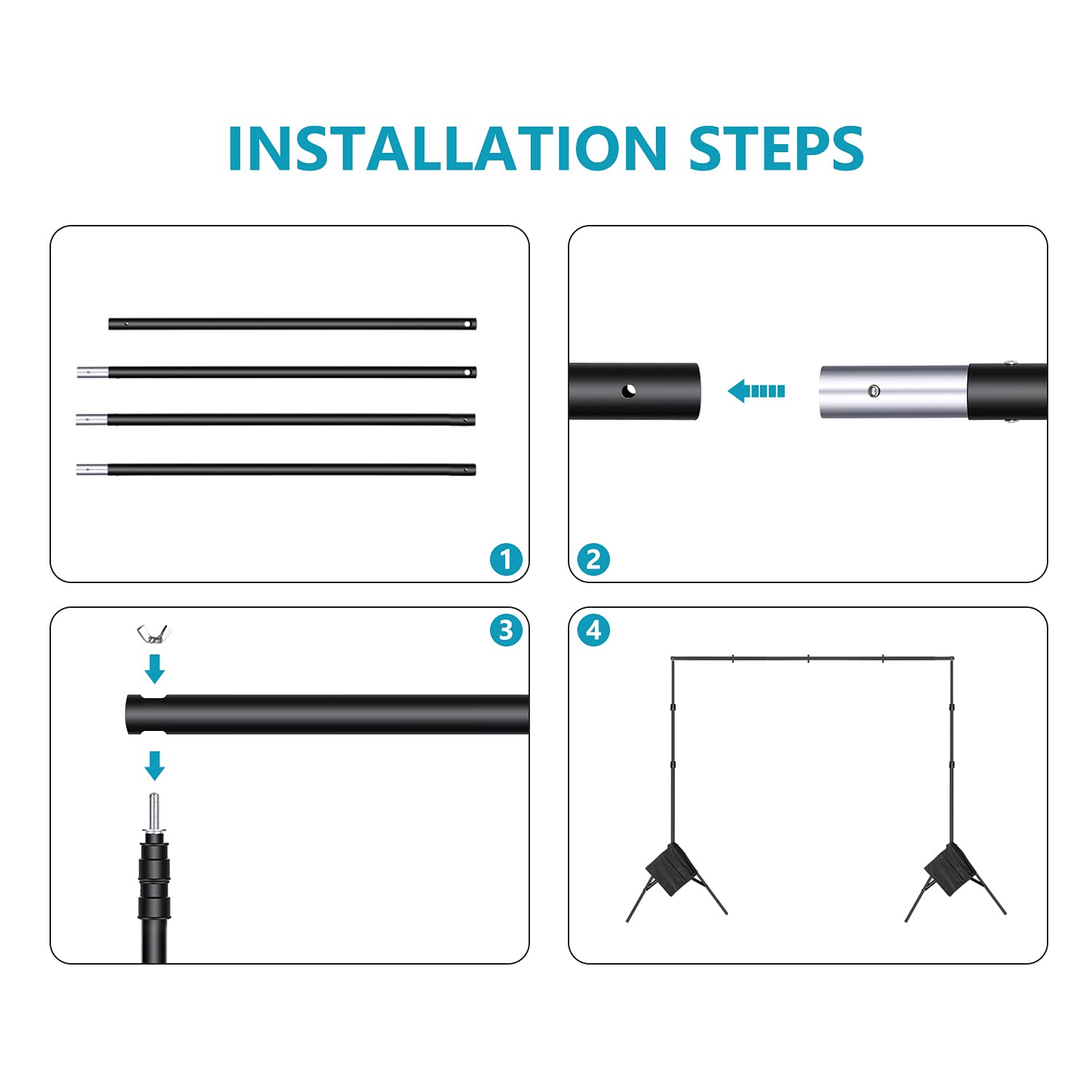 INSTALLATION STEPS

1

2

3

4