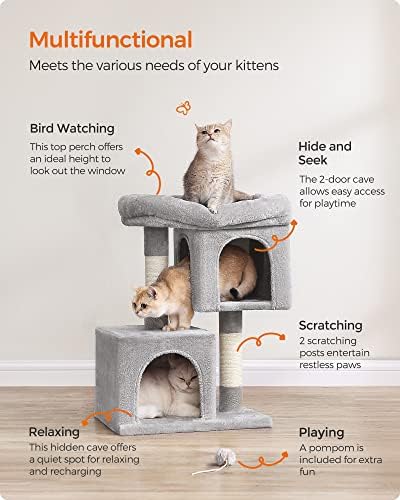 Multifunctional

Meets the various needs of your kittens

Bird Watching

This top perch offers an ideal height to look out the window

Hide and Seek

The 2-door cave allows easy access for playtime

Scratching

2 scratching posts entertain restless paws

Relaxing

This hidden cave offers a quiet spot for relaxing and recharging

Playing

A pompom is included for extra fun