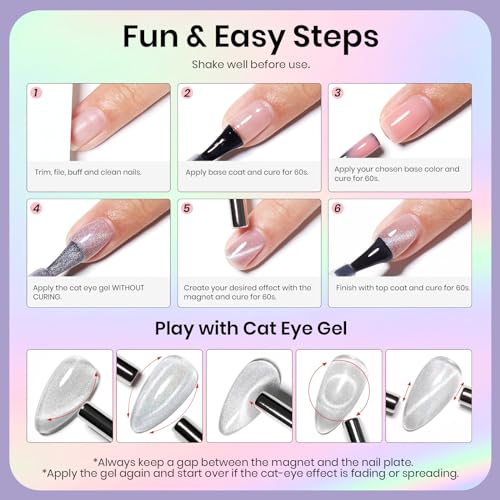 Fun & Easy Steps

Shake well before use.

1
Trim, file, buff and clean nails.

2
Apply base coat and cure for 60s.

3
Apply your chosen base color and cure for 60s.

4
Apply the cat eye gel WITHOUT CURING.

5
Create your desired effect with the magnet and cure for 60s.

6
Finish with top coat and cure for 60s.

Play with Cat Eye Gel

*Always keep a gap between the magnet and the nail plate.
*Apply the gel again and start over if the cat-eye effect is fading or spreading.