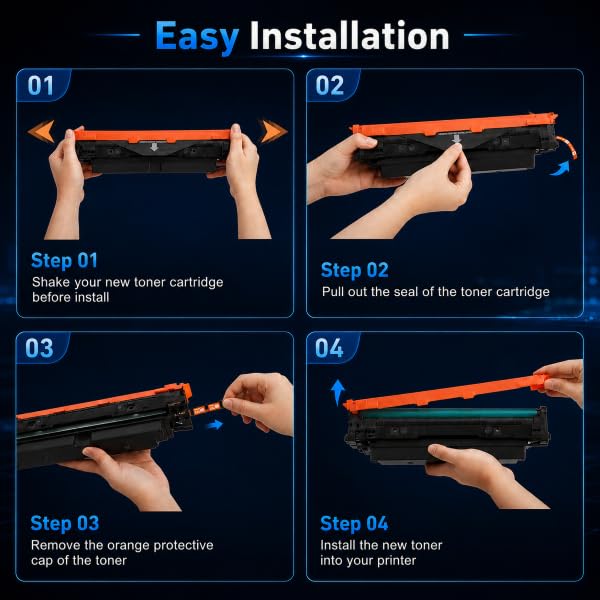 Easy Installation

01

Step 01
Shake your new toner cartridge before install

02

Step 02
Pull out the seal of the toner cartridge

03

Step 03
Remove the orange protective cap of the toner

04

Step 04
Install the new toner into your printer