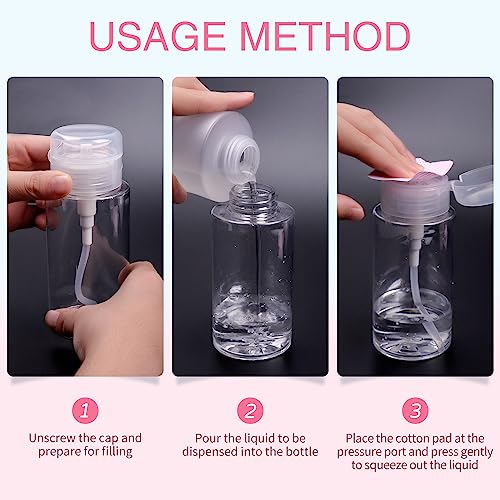 USAGE METHOD

1

Unscrew the cap and prepare for filling

2

Pour the liquid to be dispensed into the bottle

3

Place the cotton pad at the pressure port and press gently to squeeze out the liquid