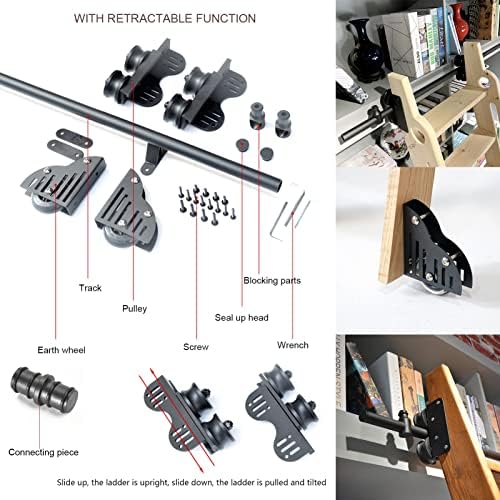 WITH RETRACTABLE FUNCTION

Track

Pulley

Blocking parts

Seal up head

Earth wheel

Screw

Wrench

Connecting piece

Slide up, the ladder is upright, slide down, the ladder is pulled and tilted