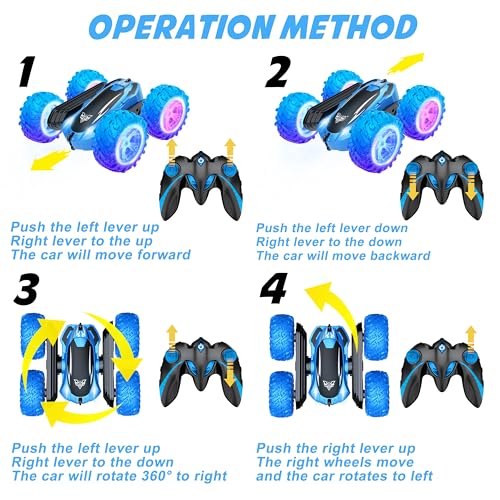 OPERATION METHOD

1

Push the left lever up
Right lever to the up
The car will move forward

2

Push the left lever down
Right lever to the down
The car will move backward

3

Push the left lever up
Right lever to the down
The car will rotate 360° to right

4

Push the right lever up
The right wheels move
and the car rotates to left