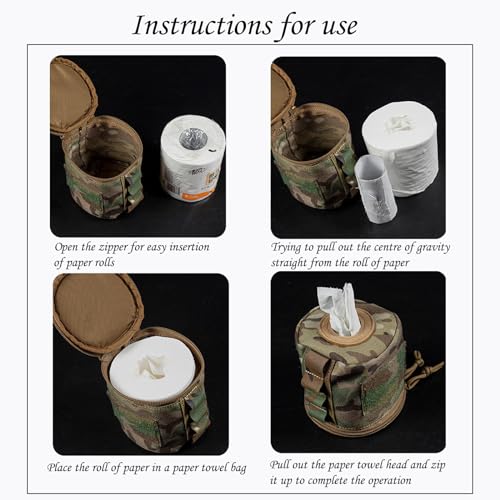 Instructions for use

Open the zipper for easy insertion of paper rolls

Trying to pull out the centre of gravity straight from the roll of paper

Place the roll of paper in a paper towel bag

Pull out the paper towel head and zip it up to complete the operation