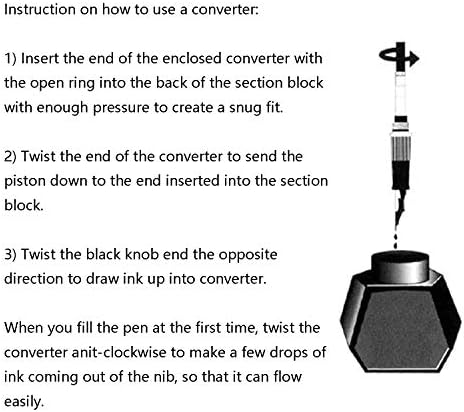 Instruction on how to use a converter:

1) Insert the end of the enclosed converter with the open ring into the back of the section block with enough pressure to create a snug fit.

2) Twist the end of the converter to send the piston down to the end inserted into the section block.

3) Twist the black knob end the opposite direction to draw ink up into converter.

When you fill the pen at the first time, twist the converter anit-clockwise to make a few drops of ink coming out of the nib, so that it can flow easily.