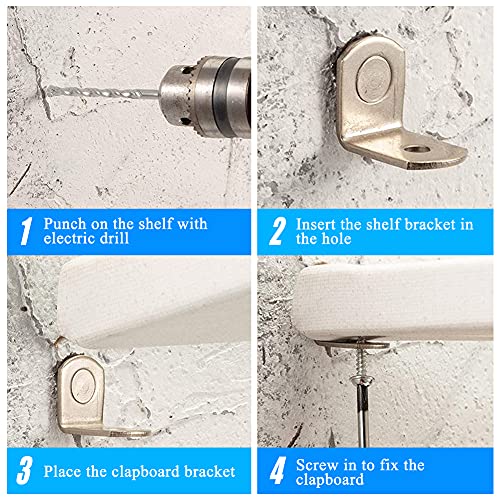 1 Punch on the shelf with electric drill

2 Insert the shelf bracket in the hole

3 Place the clapboard bracket

4 Screw in to fix the clapboard