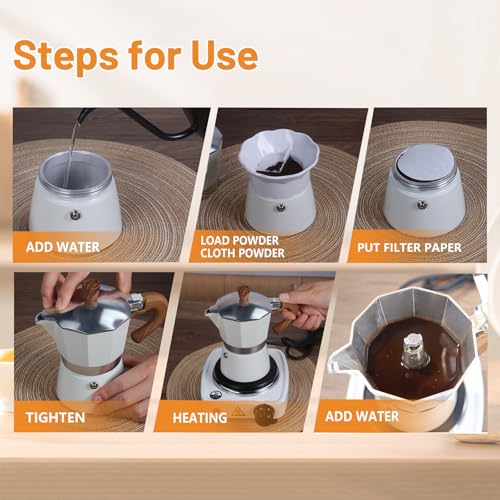 Steps for Use

ADD WATER

LOAD POWDER
CLOTH POWDER

PUT FILTER PAPER

TIGHTEN

HEATING

ADD WATER