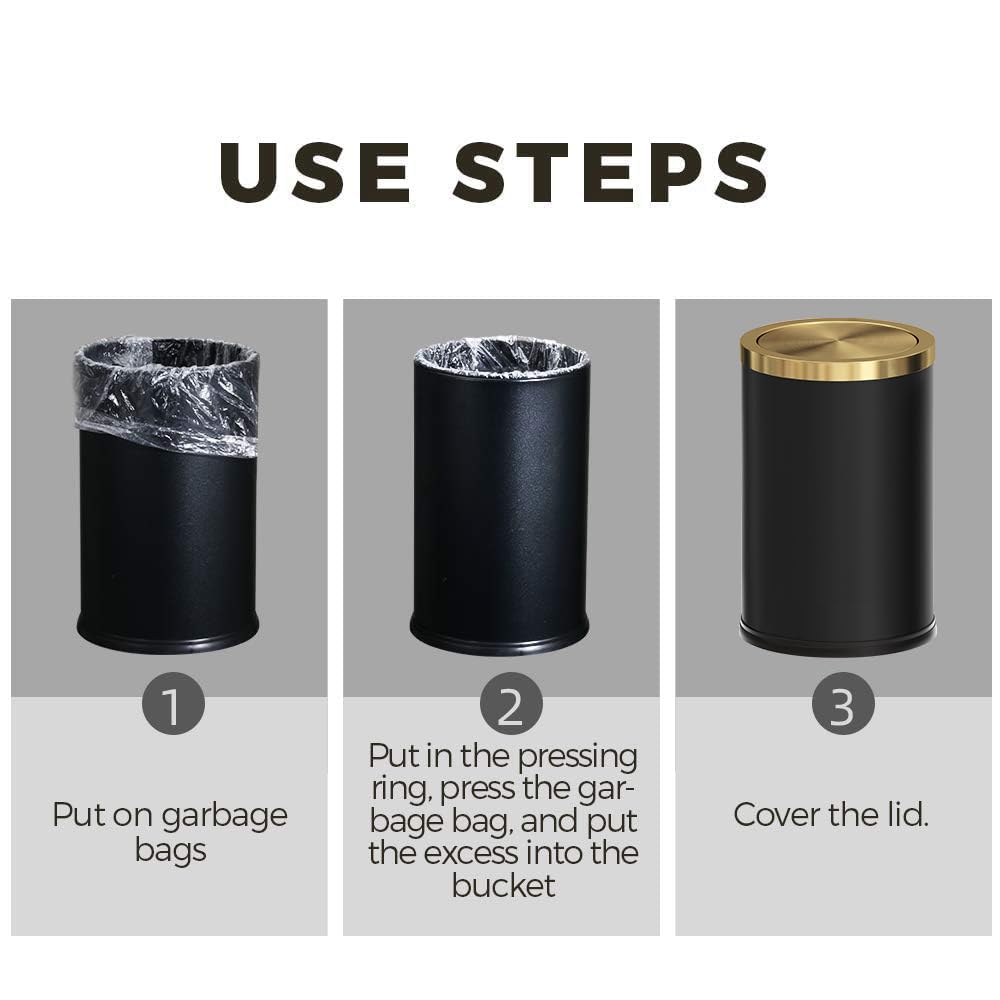 USE STEPS

1

Put on garbage bags

2

Put in the pressing ring, press the garbage bag, and put the excess into the bucket

3

Cover the lid.