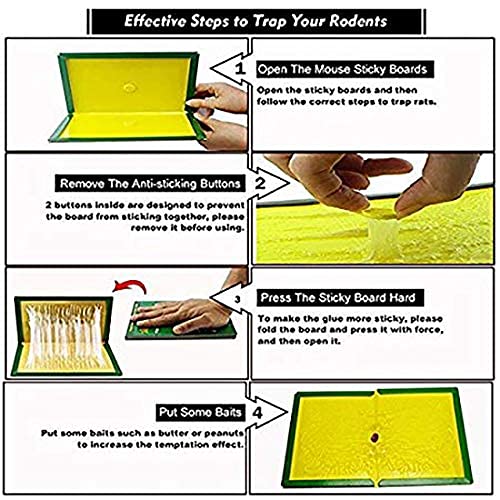 Effective Steps to Trap Your Rodents

1

Open The Mouse Sticky Boards

Open the sticky boards and then follow the correct steps to trap rats.

Remove The Anti-sticking Buttons

2

2 buttons inside are designed to prevent the board from sticking together, please remove it before using.

3

Press The Sticky Board Hard

To make the glue more sticky, please fold the board and press it with force, and then open it.

Put Some Baits

4

Put some baits such as butter or peanuts to increase the temptation effect.