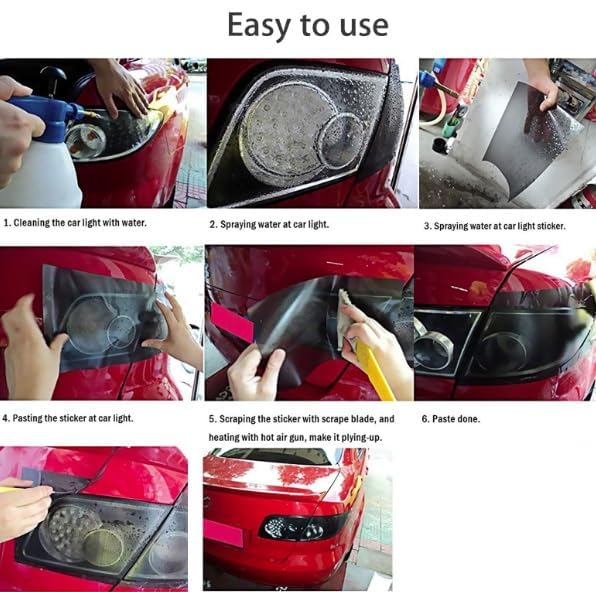 Easy to use

1. Cleaning the car light with water.

2. Spraying water at car light.

3. Spraying water at car light sticker.

4. Pasting the sticker at car light.

5. Scraping the sticker with scrape blade, and heating with hot air gun, make it plying-up.

6. Paste done.