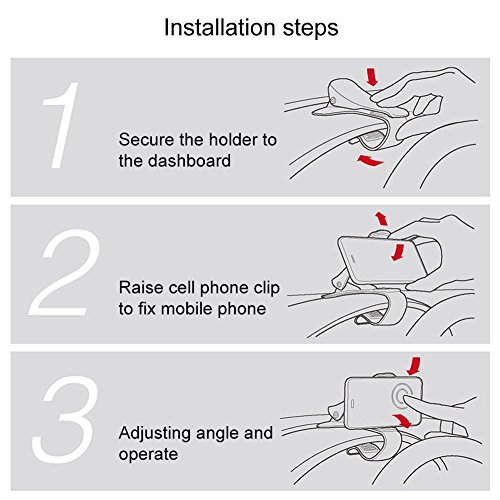 Installation steps

1

Secure the holder to the dashboard

2

Raise cell phone clip to fix mobile phone

3

Adjusting angle and operate