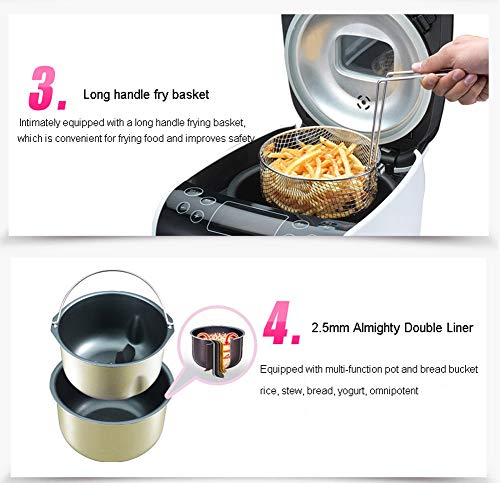 3. Long handle fry basket

Intimately equipped with a long handle frying basket, which is convenient for frying food and improves safety

4. 2.5mm Almighty Double Liner

Equipped with multi-function pot and bread bucket rice, stew, bread, yogurt, omnipotent