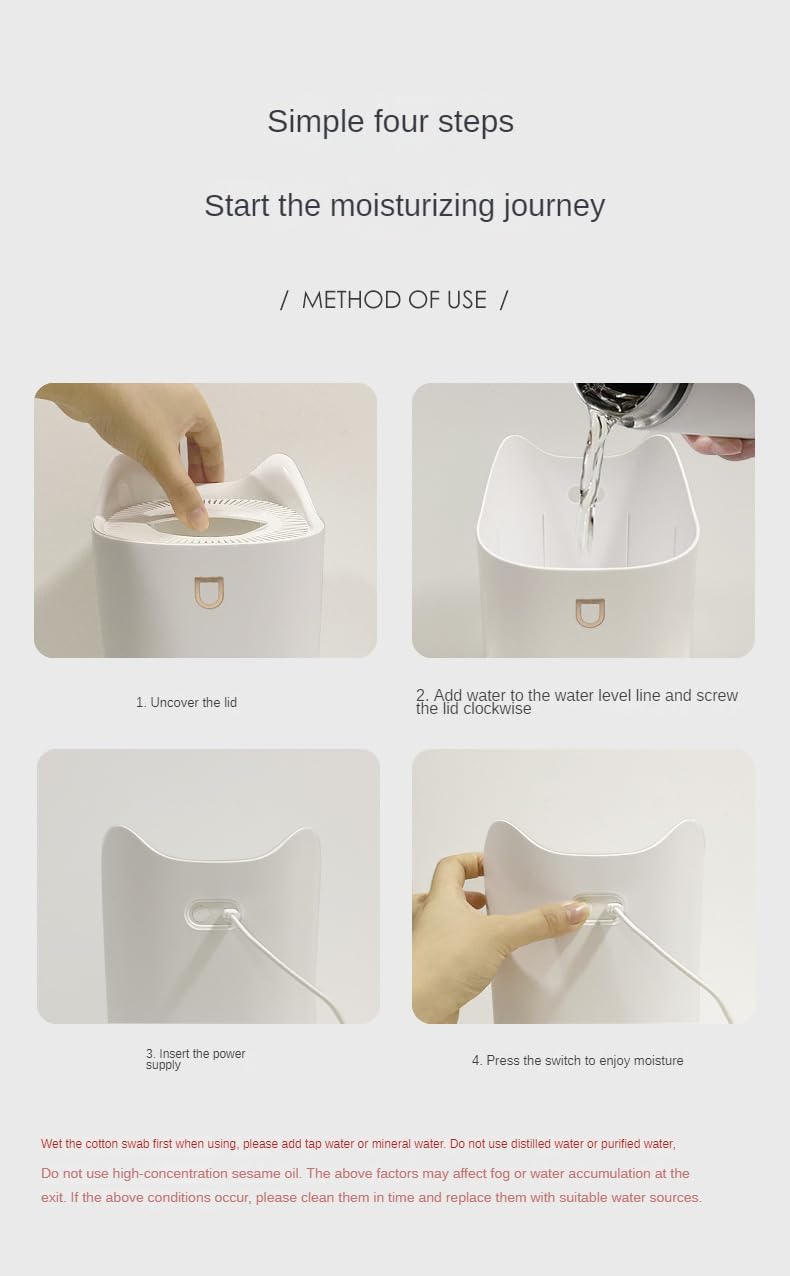 Simple four steps

Start the moisturizing journey

/ METHOD OF USE /

1. Uncover the lid

2. Add water to the water level line and screw the lid clockwise

3. Insert the power supply

4. Press the switch to enjoy moisture

Wet the cotton swab first when using, please add tap water or mineral water. Do not use distilled water or purified water,

Do not use high-concentration sesame oil. The above factors may affect fog or water accumulation at the exit. If the above conditions occur, please clean them in time and replace them with suitable water sources.