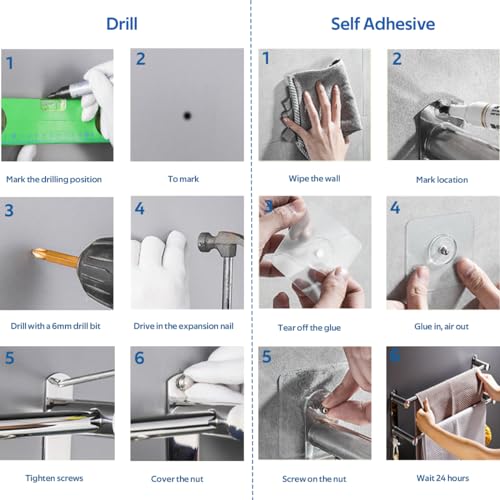 Drill

1

Mark the drilling position

2

To mark

3

Drill with a 6mm drill bit

4

Drive in the expansion nail

5

Tighten screws

6

Cover the nut

Self Adhesive

1

Wipe the wall

2

Mark location

3

Tear off the glue

4

Glue in, air out

5

Screw on the nut

6

Wait 24 hours