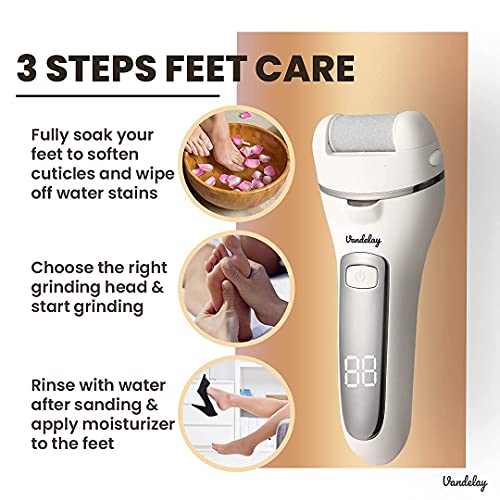 3 STEPS FEET CARE

Fully soak your feet to soften cuticles and wipe off water stains

Choose the right grinding head & start grinding

Rinse with water after sanding & apply moisturizer to the feet

Vandelay

88

Vandelay