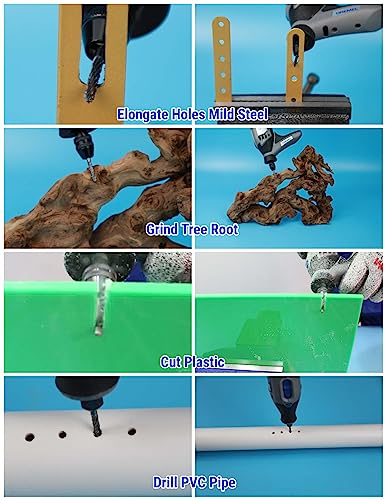 DREMEL

Elongate Holes Mild Steel

Grind Tree Root

Cut Plastic

Drill PVC Pipe