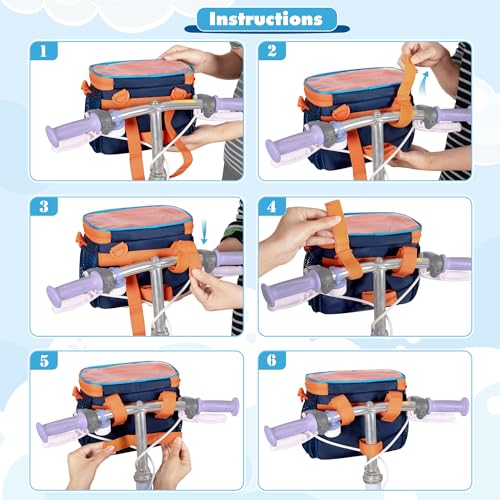 Instructions

1

2

3

4

5

6