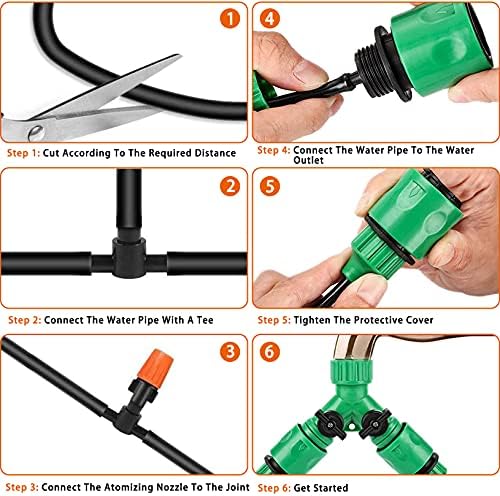 1

Step 1: Cut According To The Required Distance

2

Step 2: Connect The Water Pipe With A Tee

3

Step 3: Connect The Atomizing Nozzle To The Joint

4

Step 4: Connect The Water Pipe To The Water Outlet

5

Step 5: Tighten The Protective Cover

6

Step 6: Get Started