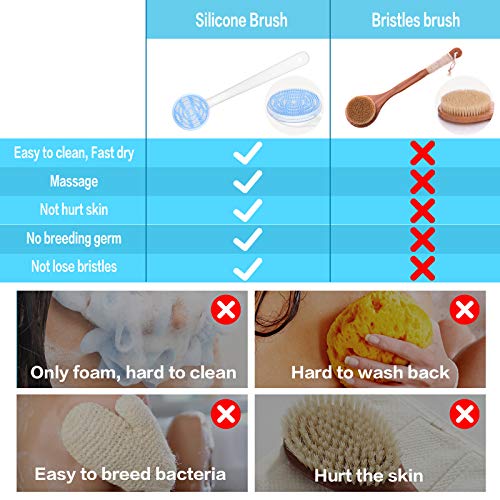 | | Silicone Brush | Bristles brush |
|---|---|---|
| Easy to clean, Fast dry | ✓ | ✗ |
| Massage | ✓ | ✗ |
| Not hurt skin | ✓ | ✗ |
| No breeding germ | ✓ | ✗ |
| Not lose bristles | ✓ | ✗ |

Only foam, hard to clean

Hard to wash back

Easy to breed bacteria

Hurt the skin