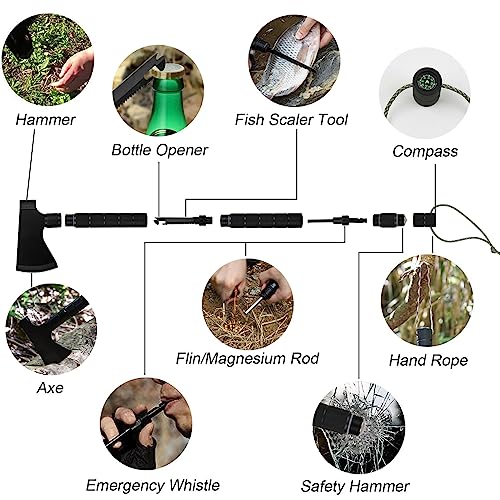 Hammer

Bottle Opener

Fish Scaler Tool

Compass

Axe

Flin/Magnesium Rod

Hand Rope

Emergency Whistle

Safety Hammer