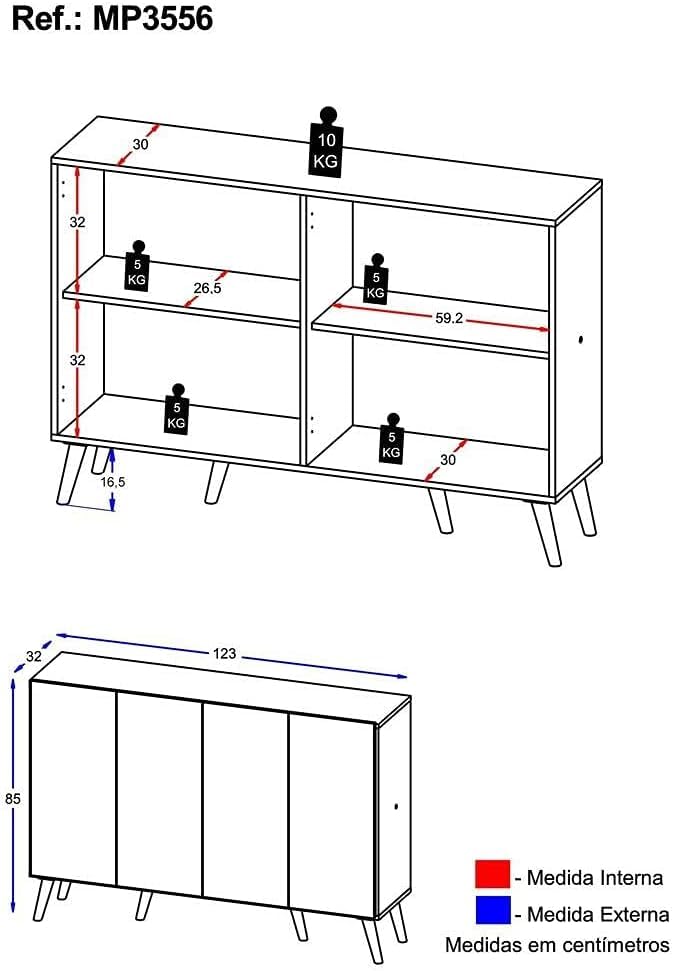 Ref.: MP3556

30
10 KG
32
5 KG
26.5
5 KG
59.2
32
5 KG
5 KG
30
16,5

32
123
85

- Medida Interna
- Medida Externa
Medidas em centímetros