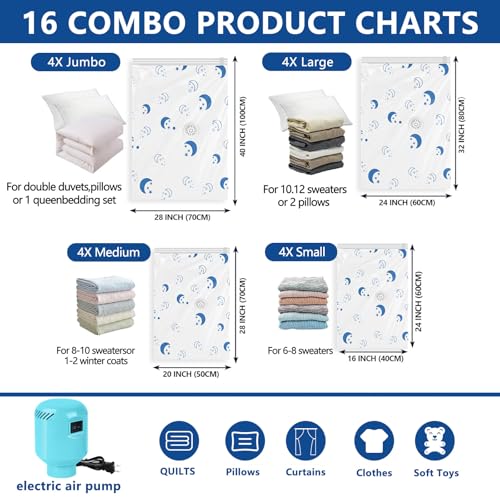 16 COMBO PRODUCT CHARTS

4X Jumbo

For double duvets,pillows or 1 queenbedding set

40 INCH (100CM)

28 INCH (70CM)

4X Large

For 10.12 sweaters or 2 pillows

32 INCH (80CM)

24 INCH (60CM)

4X Medium

For 8-10 sweatersor 1-2 winter coats

28 INCH (70CM)

20 INCH (50CM)

4X Small

For 6-8 sweaters

24 INCH (60CM)

16 INCH (40CM)

electric air pump

QUILTS

Pillows

Curtains

Clothes

Soft Toys