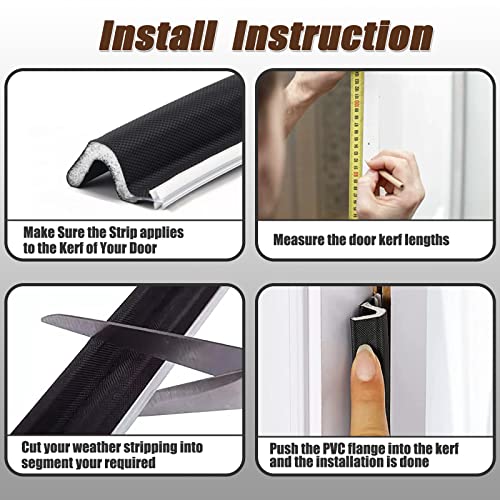 Install Instruction

Make Sure the Strip applies to the Kerf of Your Door

Measure the door kerf lengths

Cut your weather stripping into segment your required

Push the PVC flange into the kerf and the installation is done