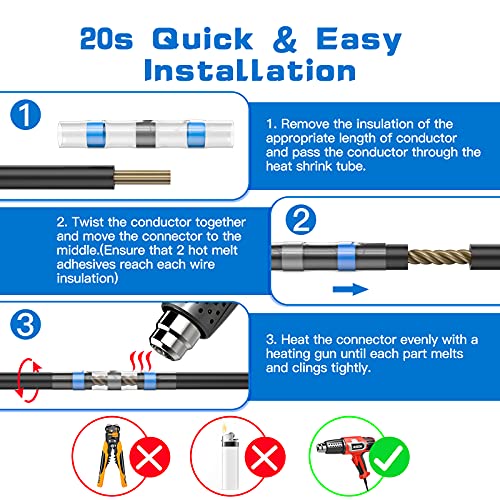 20s Quick & Easy Installation

1

1. Remove the insulation of the appropriate length of conductor and pass the conductor through the heat shrink tube.

2. Twist the conductor together and move the connector to the middle.(Ensure that 2 hot melt adhesives reach each wire insulation)

2

3

3. Heat the connector evenly with a heating gun until each part melts and clings tightly.