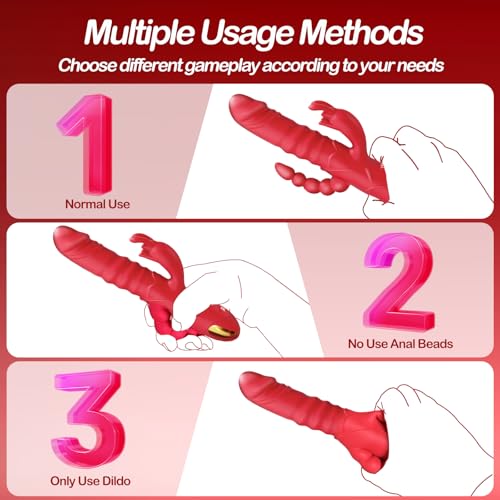 Multiple Usage Methods

Choose different gameplay according to your needs

1

Normal Use

2

No Use Anal Beads

3

Only Use Dildo