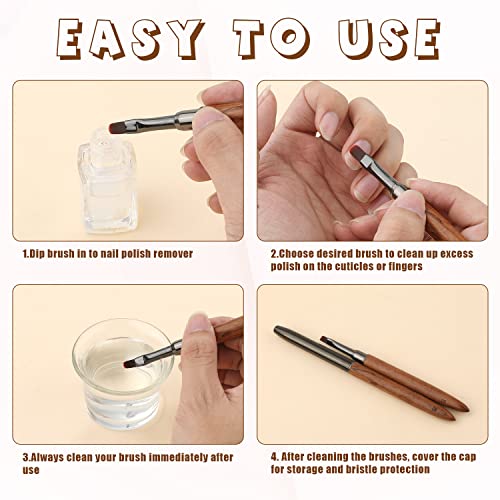 EASY TO USE

1.Dip brush in to nail polish remover

2.Choose desired brush to clean up excess polish on the cuticles or fingers

3.Always clean your brush immediately after use

4. After cleaning the brushes, cover the cap for storage and bristle protection