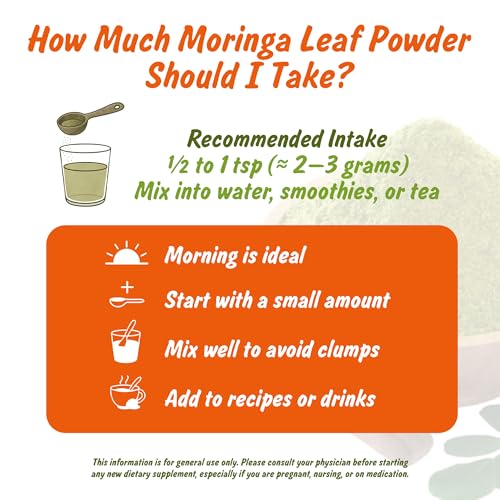 How Much Moringa Leaf Powder Should I Take?

Recommended Intake
½ to 1 tsp (≈ 2–3 grams)
Mix into water, smoothies, or tea

Morning is ideal

Start with a small amount

Mix well to avoid clumps

Add to recipes or drinks

This information is for general use only. Please consult your physician before starting any new dietary supplement, especially if you are pregnant, nursing, or on medication.