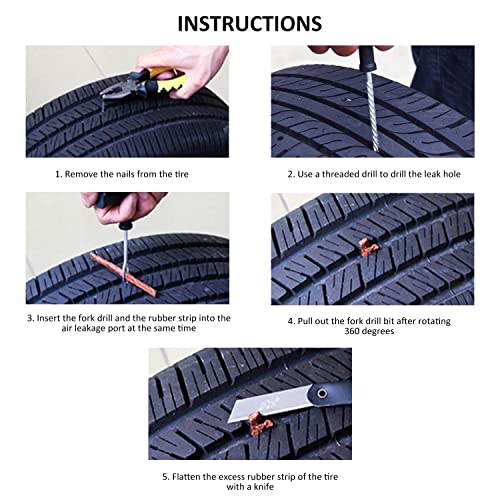 INSTRUCTIONS

1. Remove the nails from the tire

2. Use a threaded drill to drill the leak hole

3. Insert the fork drill and the rubber strip into the air leakage port at the same time

4. Pull out the fork drill bit after rotating 360 degrees

5. Flatten the excess rubber strip of the tire with a knife