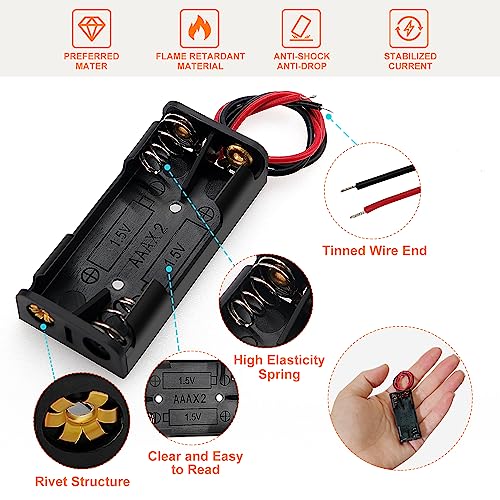 PREFERRED MATER

FLAME RETARDANT MATERIAL

ANTI-SHOCK ANTI-DROP

STABILIZED CURRENT

1.5V
AAAX2
1.5V

Tinned Wire End

High Elasticity Spring

1.5V
AAAX2
1.5V

Clear and Easy to Read

Rivet Structure