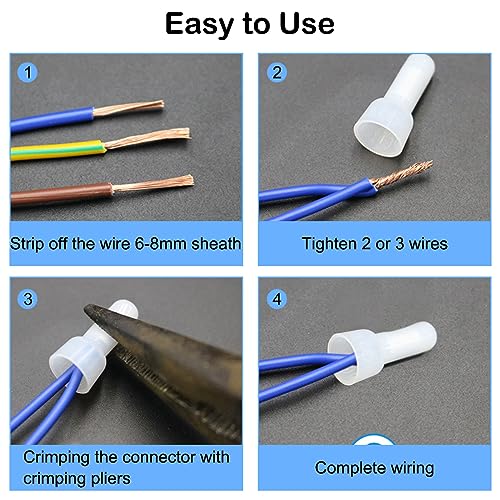 Easy to Use

1

Strip off the wire 6-8mm sheath

2

Tighten 2 or 3 wires

3

Crimping the connector with crimping pliers

4

Complete wiring