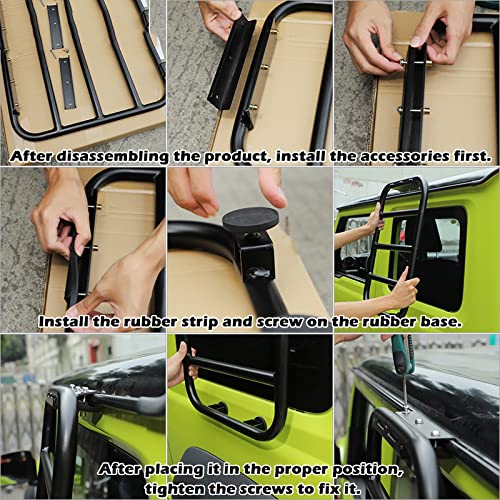 After disassembling the product, install the accessories first.

Install the rubber strip and screw on the rubber base.

After placing it in the proper position, tighten the screws to fix it.