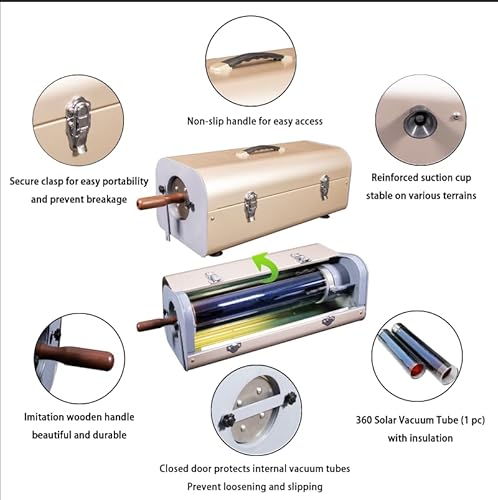 Non-slip handle for easy access

Secure clasp for easy portability and prevent breakage

Reinforced suction cup stable on various terrains

Imitation wooden handle beautiful and durable

360 Solar Vacuum Tube (1 pc) with insulation

Closed door protects internal vacuum tubes
Prevent loosening and slipping