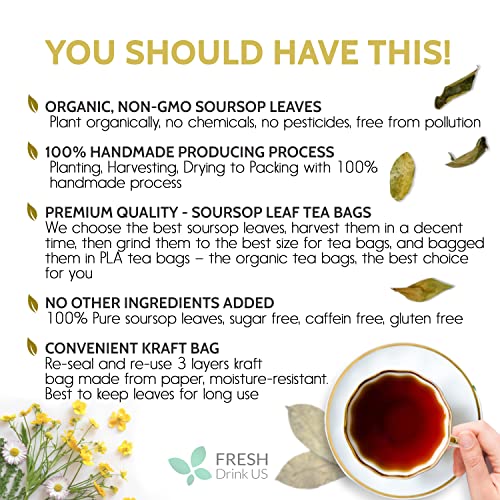 YOU SHOULD HAVE THIS!

ORGANIC, NON-GMO SOURSOP LEAVES
Plant organically, no chemicals, no pesticides, free from pollution

100% HANDMADE PRODUCING PROCESS
Planting, Harvesting, Drying to Packing with 100% handmade process

PREMIUM QUALITY - SOURSOP LEAF TEA BAGS
We choose the best soursop leaves, harvest them in a decent time, then grind them to the best size for tea bags, and bagged them in PLA tea bags – the organic tea bags, the best choice for you

NO OTHER INGREDIENTS ADDED
100% Pure soursop leaves, sugar free, caffein free, gluten free

CONVENIENT KRAFT BAG
Re-seal and re-use 3 layers kraft bag made from paper, moisture-resistant. Best to keep leaves for long use

FRESH
Drink US