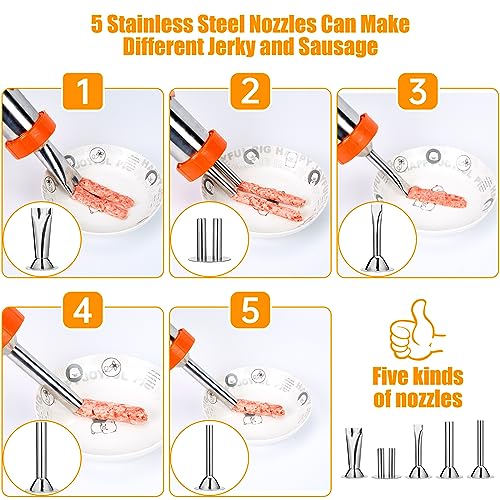 5 Stainless Steel Nozzles Can Make Different Jerky and Sausage

1

2

3

4

5

Five kinds of nozzles